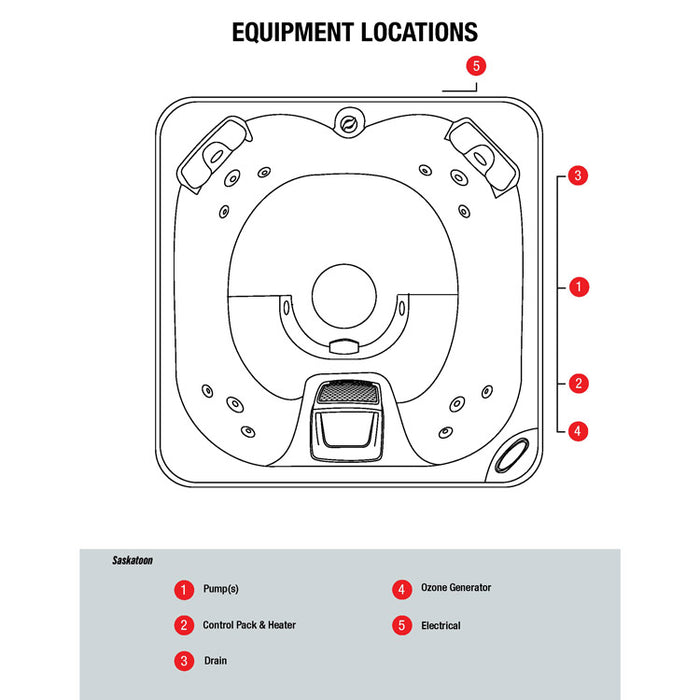 EQUIPMENT LOCATIONS

5

3

1

2

4

Saskatoon

1 Pump(s)

2 Control Pack & Heater

3 Drain

4 Ozone Generator

5 Electrical