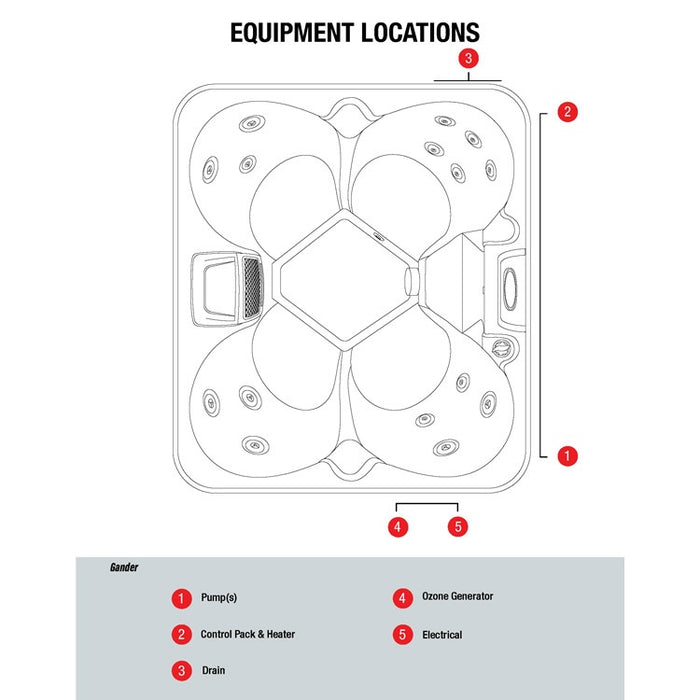 EQUIPMENT LOCATIONS

3

2

1

4

5

Gander

1 Pump(s)

2 Control Pack & Heater

3 Drain

4 Ozone Generator

5 Electrical