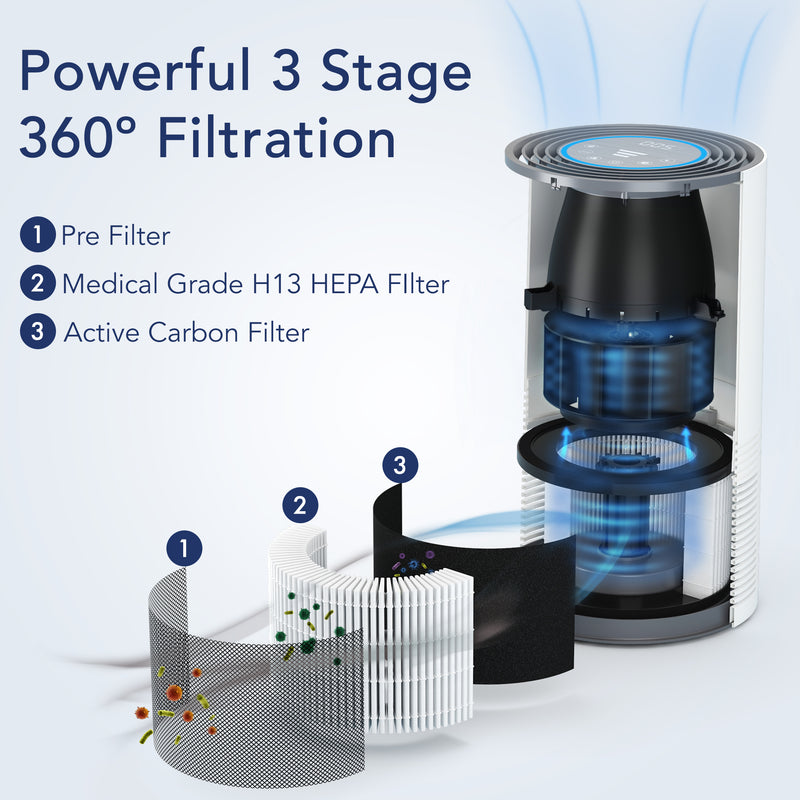 Powerful 3 Stage 360° Filtration

1 Pre Filter

2 Medical Grade H13 HEPA FIlter

3 Active Carbon Filter

3

2

1