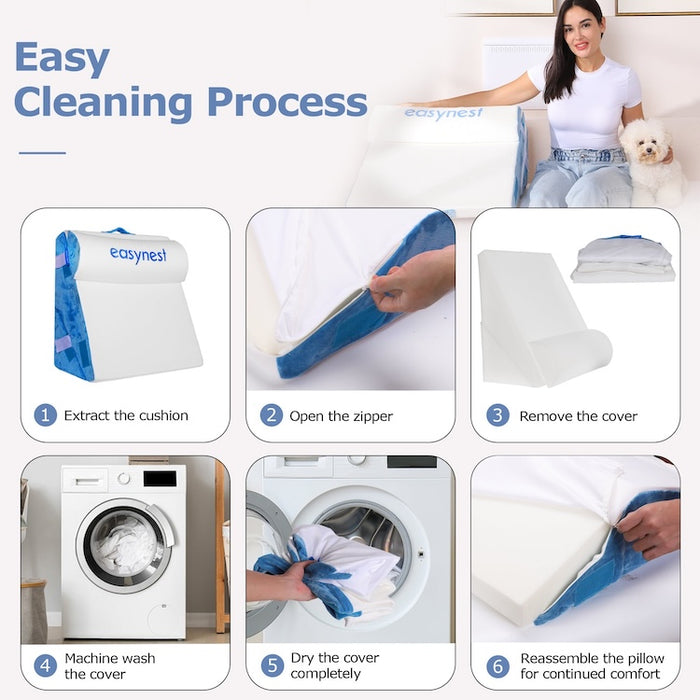 Easy Cleaning Process

easynest

easynest

1 Extract the cushion

2 Open the zipper

3 Remove the cover

4 Machine wash the cover

5 Dry the cover completely

6 Reassemble the pillow for continued comfort