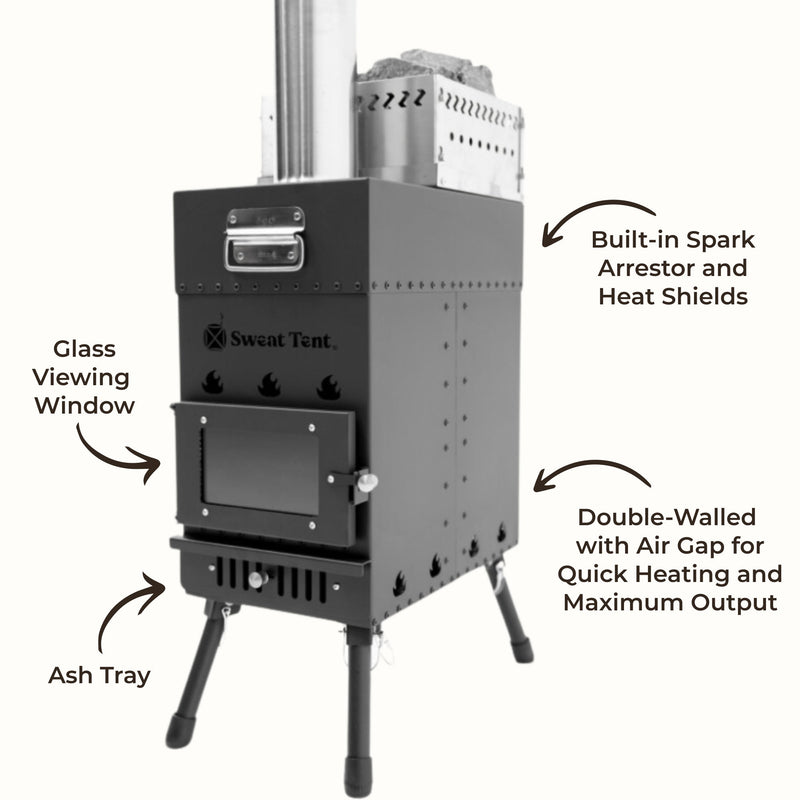 Built-in Spark Arrestor and Heat Shields

Sweat Tent

Glass Viewing Window

Double-Walled with Air Gap for Quick Heating and Maximum Output

Ash Tray