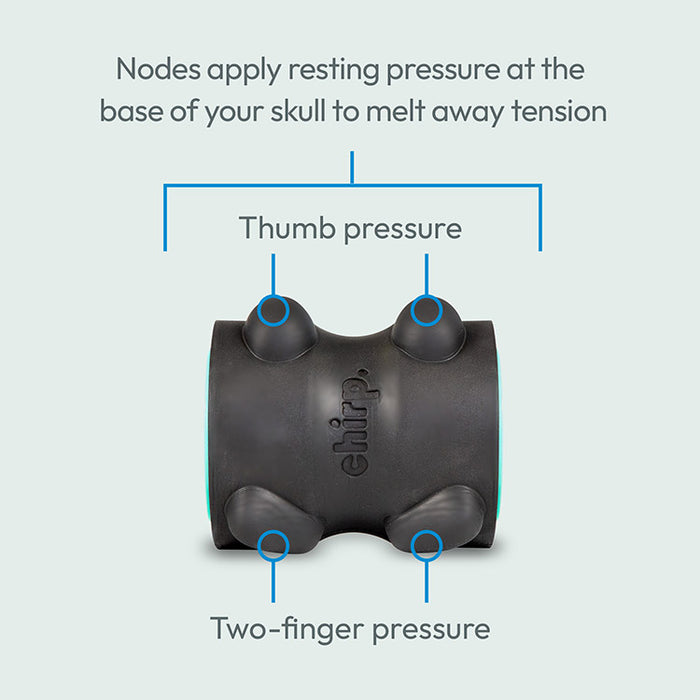 Nodes apply resting pressure at the base of your skull to melt away tension

Thumb pressure

chirp.

Two-finger pressure