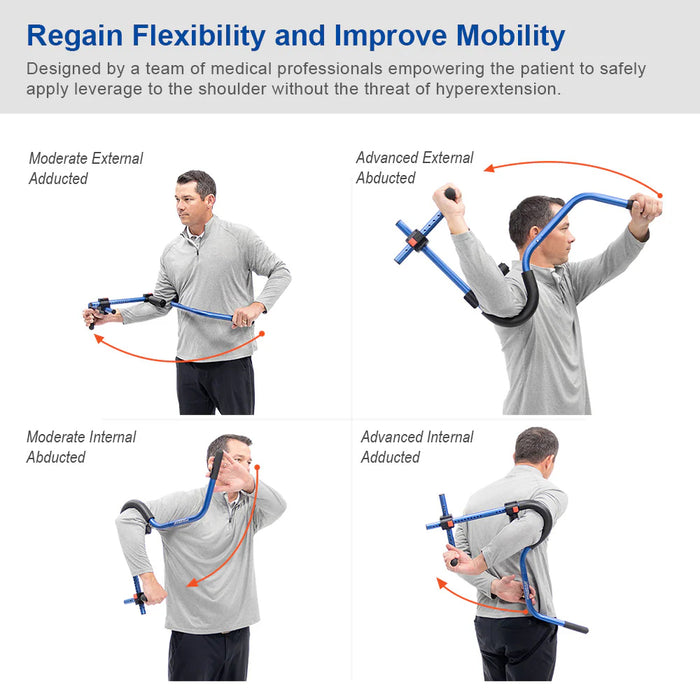 Regain Flexibility and Improve Mobility

Designed by a team of medical professionals empowering the patient to safely apply leverage to the shoulder without the threat of hyperextension.

Moderate External
Adducted

Advanced External
Abducted

Moderate Internal
Abducted

Advanced Internal
Adducted