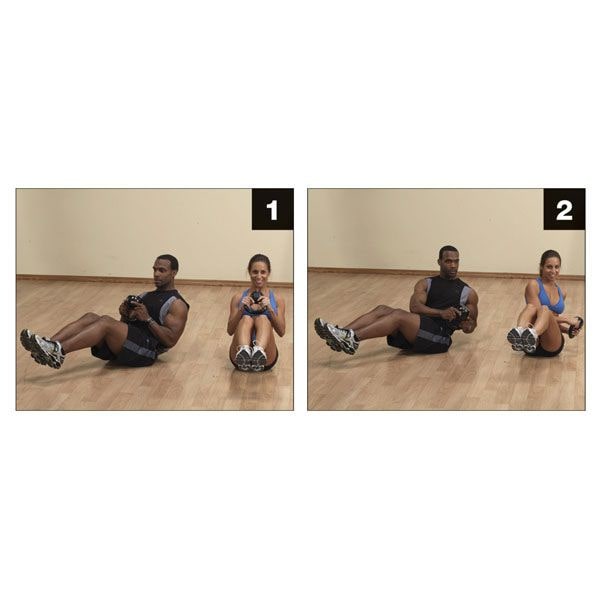 1

2