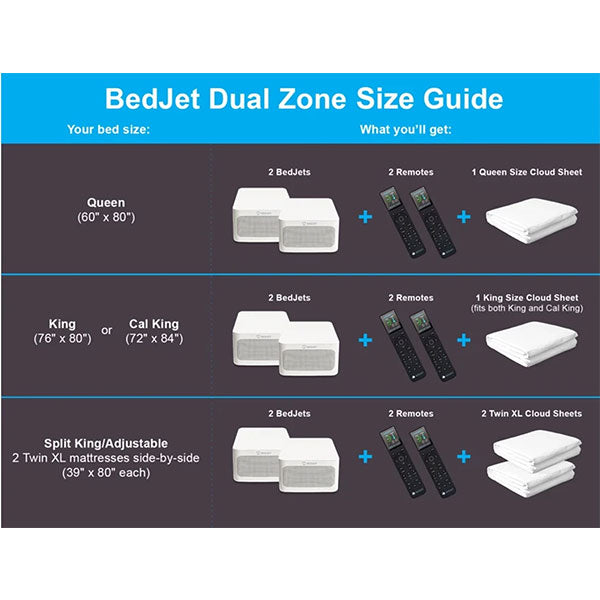 BedJet Dual Zone Size Guide

Your bed size:

What you'll get:

Queen
(60" x 80")

2 BedJets

+

2 Remotes

+

1 Queen Size Cloud Sheet

King
(76" x 80")

or

Cal King
(72" x 84")

2 BedJets

+

2 Remotes

+

1 King Size Cloud Sheet
(fits both King and Cal King)

Split King/Adjustable
2 Twin XL mattresses side-by-side
(39" x 80" each)

2 BedJets

+

2 Remotes

+

2 Twin XL Cloud Sheets